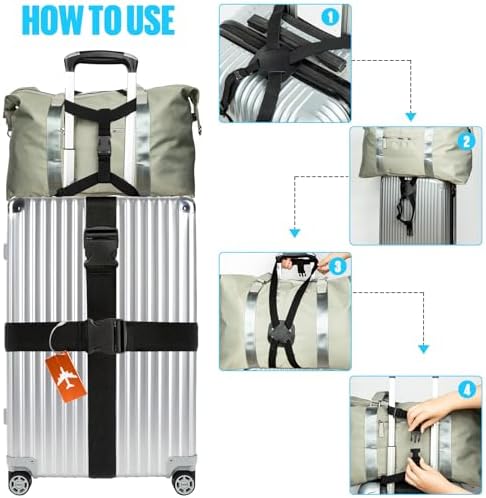 HOW TO USE

1

2

3

4