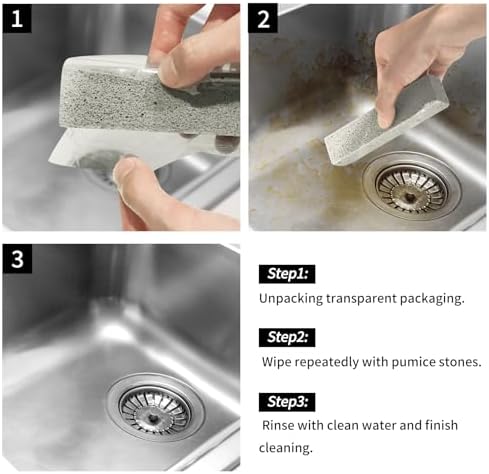 1

2

3

Step1:

Unpacking transparent packaging.

Step2:

Wipe repeatedly with pumice stones.

Step3:

Rinse with clean water and finish cleaning.