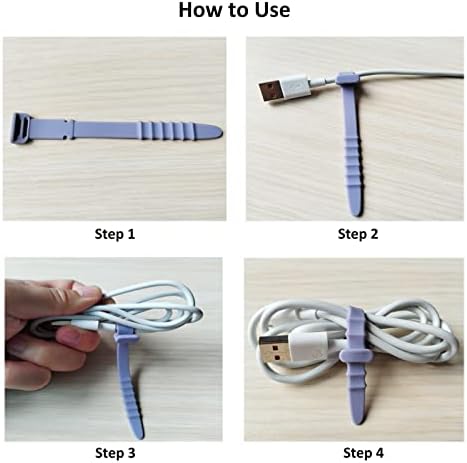 How to Use

Step 1

Step 2

Step 3

Step 4